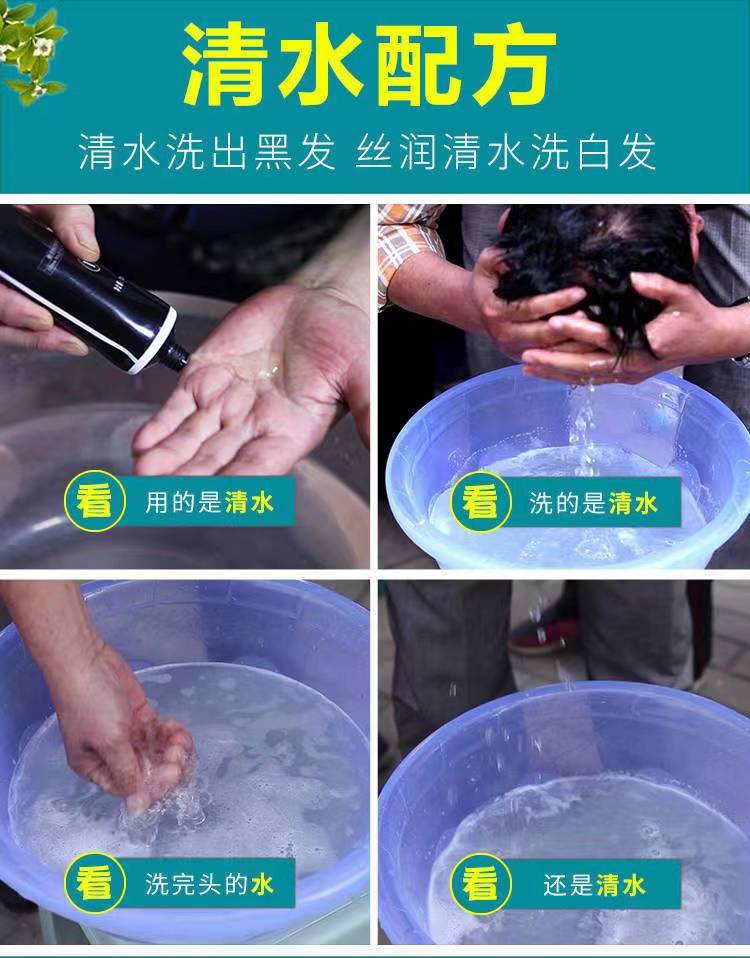 清水配方

清水洗出黑发 丝润清水洗白发

看 用的是清水

看 洗的是清水

看 洗完头的水

看 还是清水